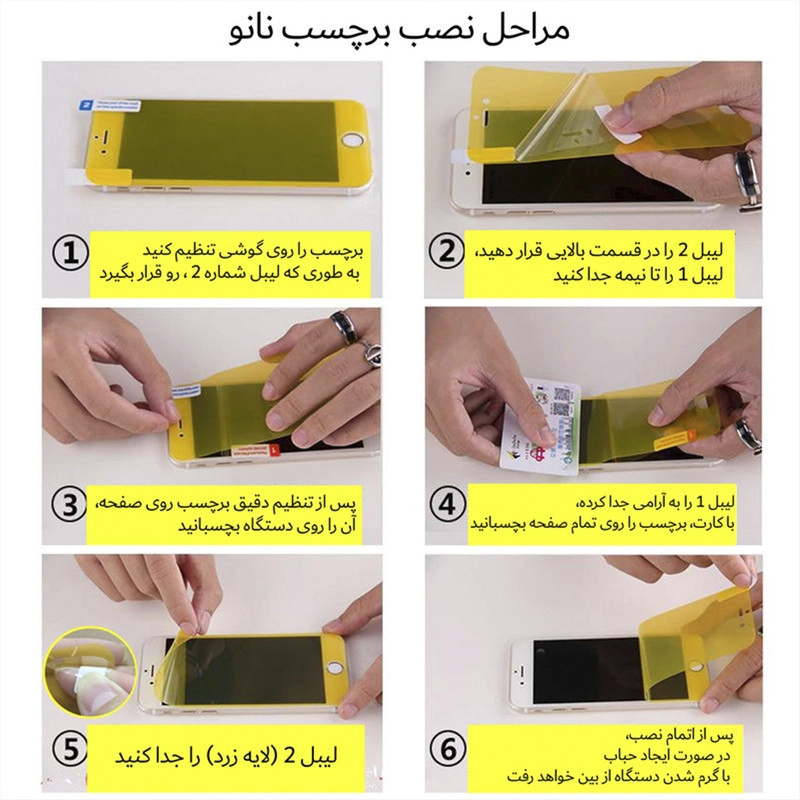 مراحل نصب برچسب نانو

1
برچسب را روی گوشی تنظیم کنید
به طوری که لیبل شماره 2 ، رو قرار بگیرد

2
لیبل 2 را در قسمت بالایی قرار دهید،
لیبل 1 را تا نیمه جدا کنید

3
پس از تنظیم دقیق برچسب روی صفحه،
آن را روی دستگاه بچسبانید

4
لیبل 1 را به آرامی جدا کرده،
با کارت، برچسب را روی تمام صفحه بچسبانید

5
لیبل 2 (لایه زرد) را جدا کنید

6
پس از اتمام نصب،
در صورت ایجاد حباب
با گرم شدن دستگاه از بین خواهد رفت