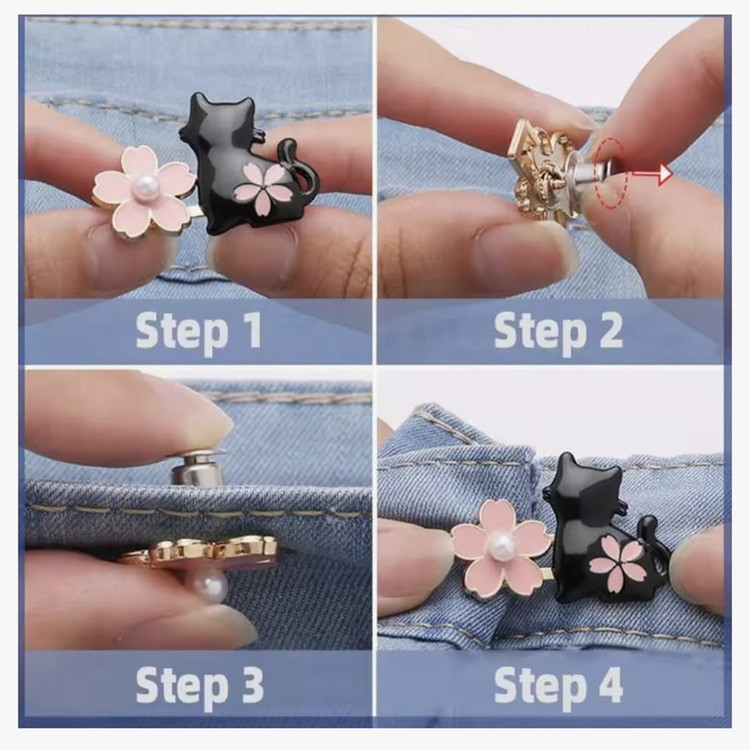 Step 1

Step 2

Step 3

Step 4